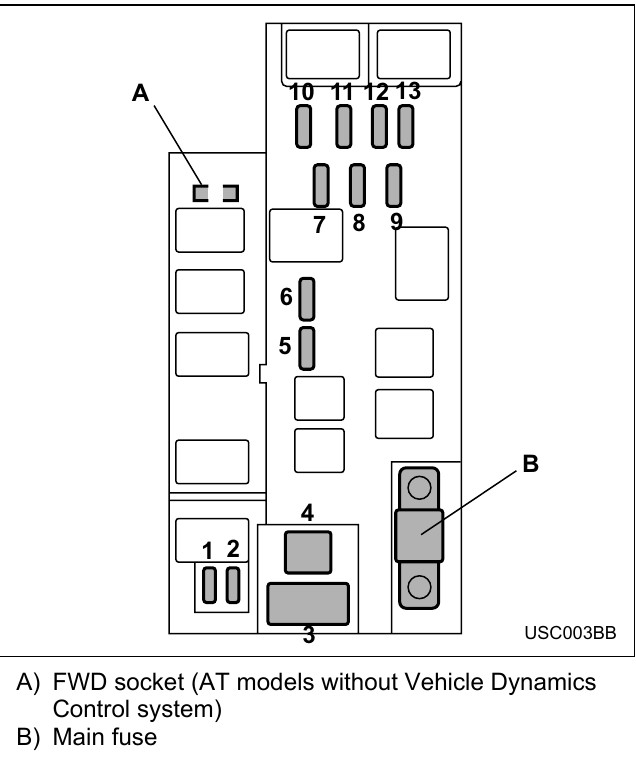 A

10 11 12 13

7 8 9

6

5

B

4

1 2

3

USC003BB

A) FWD socket (AT models without Vehicle Dynamics Control system)
B) Main fuse