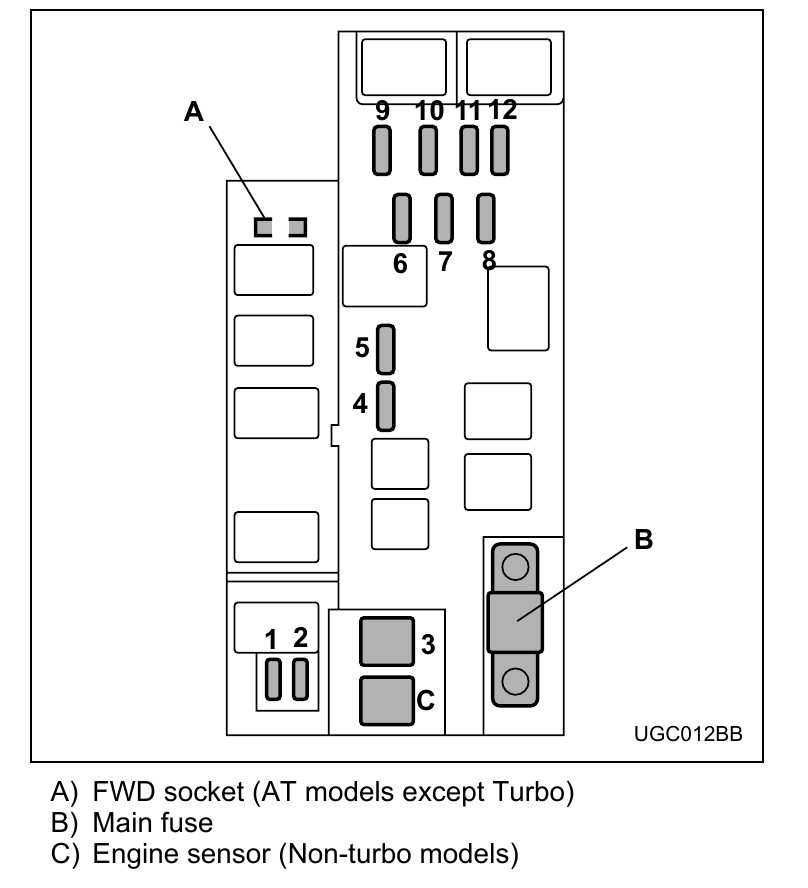 A

9 10 11 12

6 7 8

5

4

B

1 2

3

C

UGC012BB

A) FWD socket (AT models except Turbo)
B) Main fuse
C) Engine sensor (Non-turbo models)