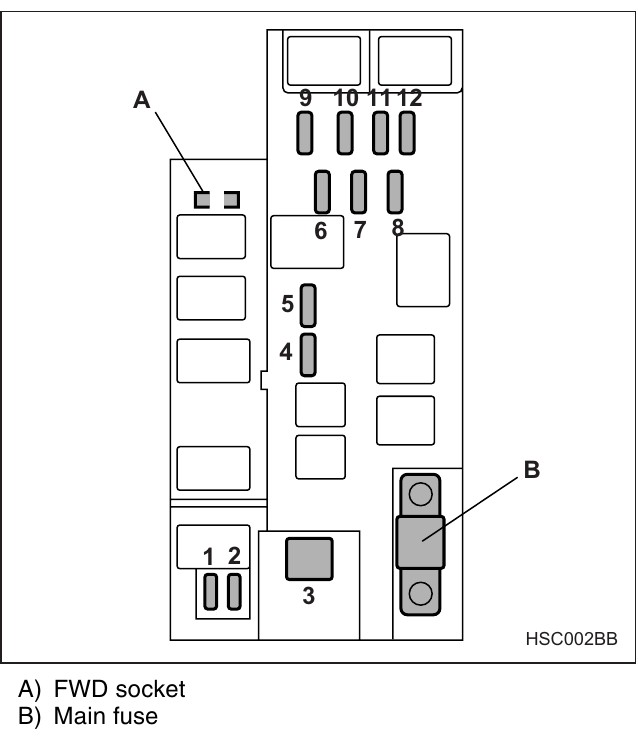 A

9 10 11 12

6 7 8

5

4

B

1 2

3

HSC002BB

A) FWD socket
B) Main fuse