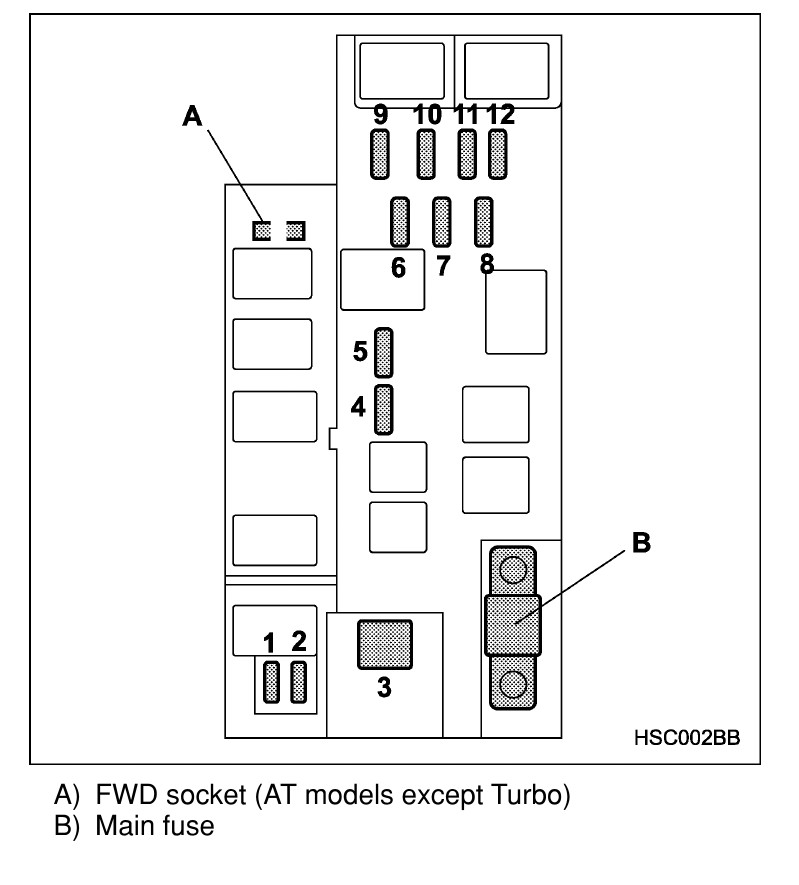 A

9 10 11 12

6 7 8

5

4

B

1 2

3

HSC002BB

A) FWD socket (AT models except Turbo)
B) Main fuse