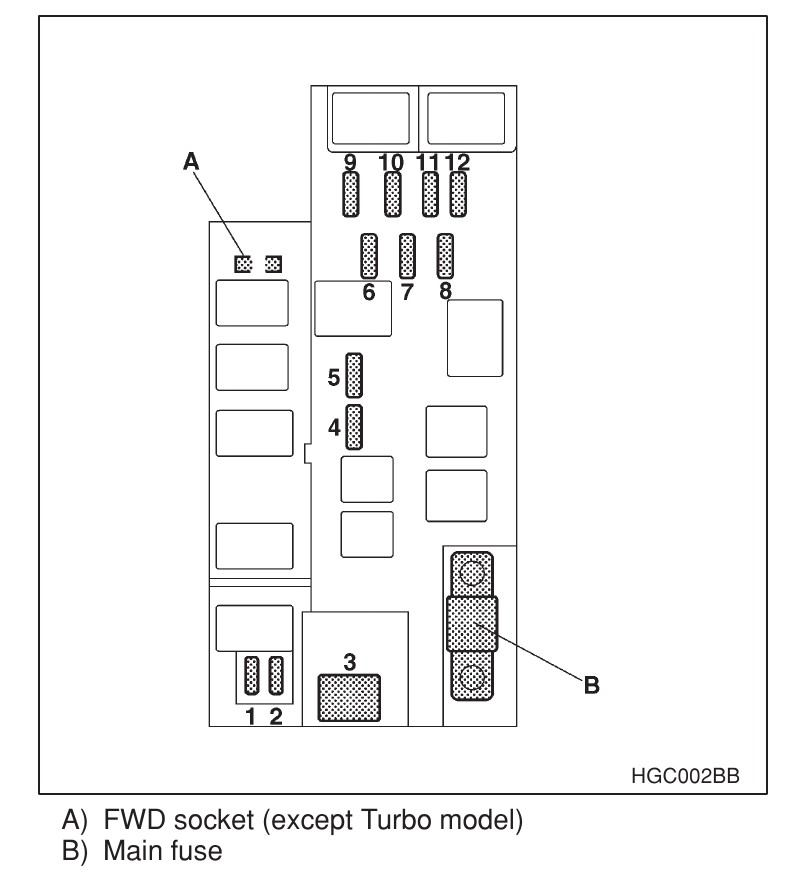 A
9 10 11 12
6 7 8
5
4
3
1 2
B
HGC002BB

A) FWD socket (except Turbo model)
B) Main fuse