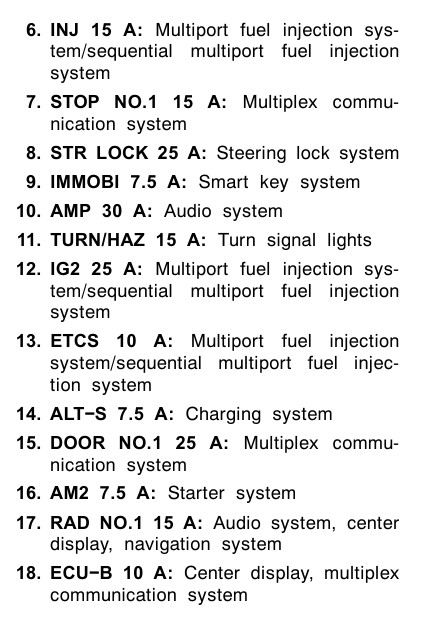 6. INJ 15 A: Multiport fuel injection system/sequential multiport fuel injection system

7. STOP NO.1 15 A: Multiplex communication system

8. STR LOCK 25 A: Steering lock system

9. IMMOBI 7.5 A: Smart key system

10. AMP 30 A: Audio system

11. TURN/HAZ 15 A: Turn signal lights

12. IG2 25 A: Multiport fuel injection system/sequential multiport fuel injection system

13. ETCS 10 A: Multiport fuel injection system/sequential multiport fuel injection system

14. ALT−S 7.5 A: Charging system

15. DOOR NO.1 25 A: Multiplex communication system

16. AM2 7.5 A: Starter system

17. RAD NO.1 15 A: Audio system, center display, navigation system

18. ECU−B 10 A: Center display, multiplex communication system