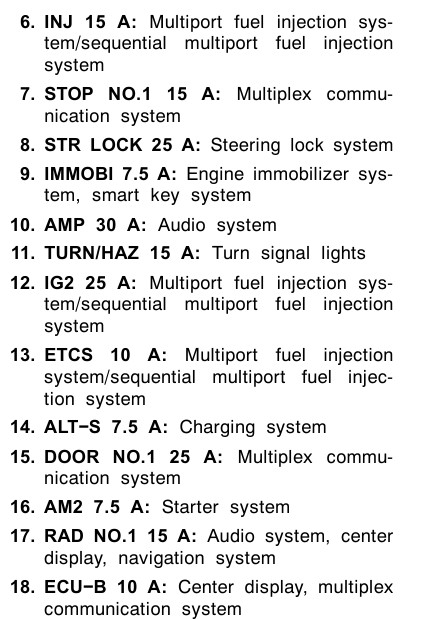 6. INJ 15 A: Multiport fuel injection system/sequential multiport fuel injection system

7. STOP NO.1 15 A: Multiplex communication system

8. STR LOCK 25 A: Steering lock system

9. IMMOBI 7.5 A: Engine immobilizer system, smart key system

10. AMP 30 A: Audio system

11. TURN/HAZ 15 A: Turn signal lights

12. IG2 25 A: Multiport fuel injection system/sequential multiport fuel injection system

13. ETCS 10 A: Multiport fuel injection system/sequential multiport fuel injection system

14. ALT−S 7.5 A: Charging system

15. DOOR NO.1 25 A: Multiplex communication system

16. AM2 7.5 A: Starter system

17. RAD NO.1 15 A: Audio system, center display, navigation system

18. ECU−B 10 A: Center display, multiplex communication system