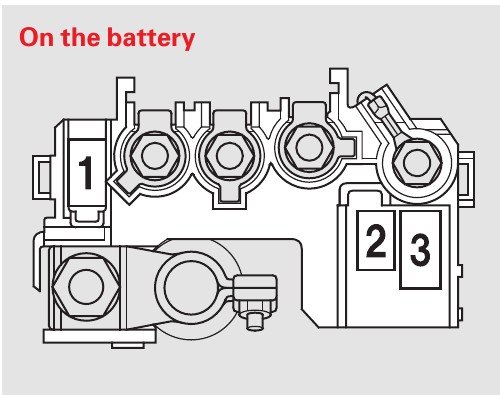 On the battery

1

2

3