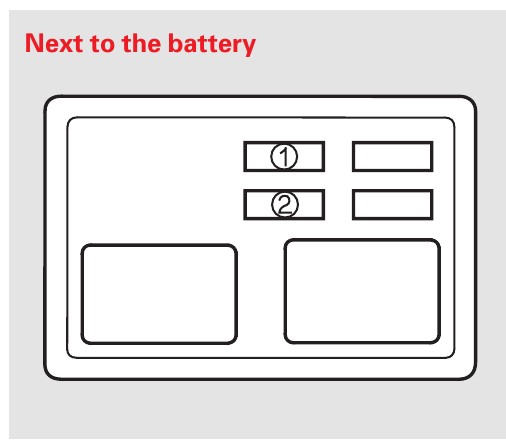 Next to the battery

①

②