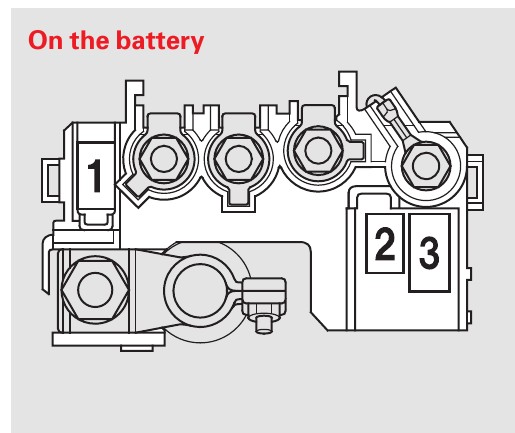 On the battery

1

2

3