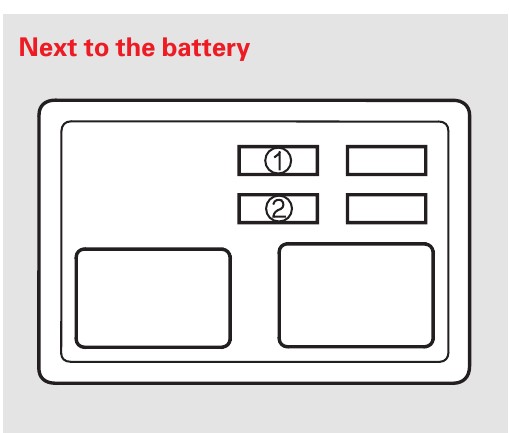 Next to the battery

①

②