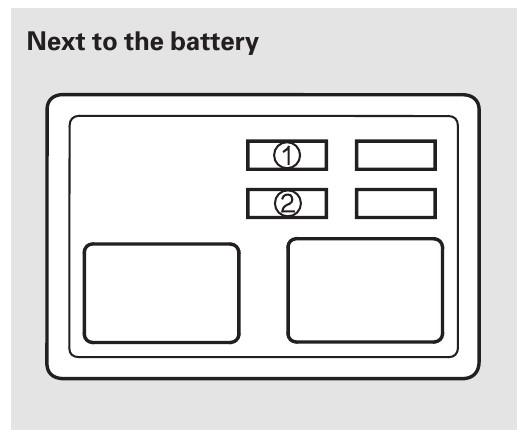 Next to the battery

①

②