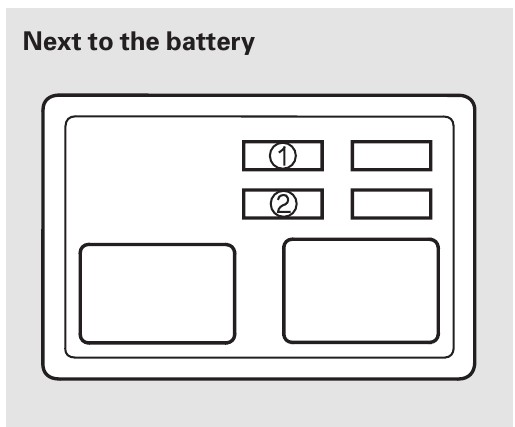 Next to the battery

①

②