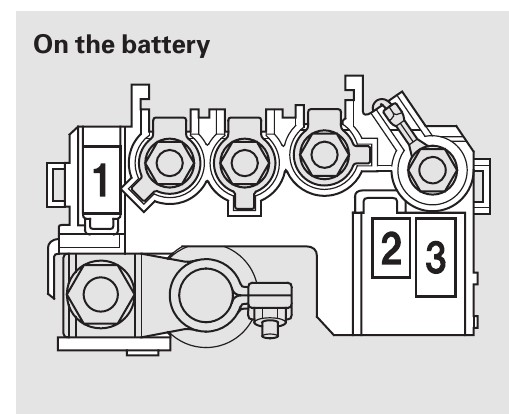 On the battery

1

2

3