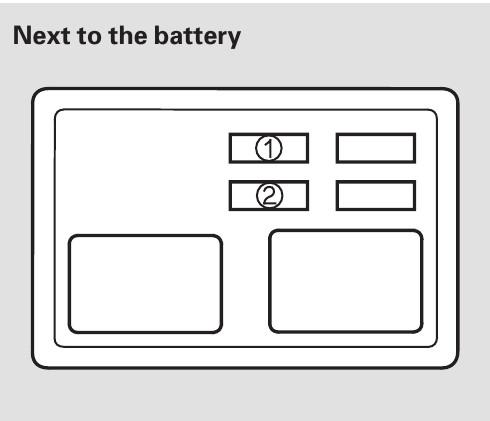 Next to the battery

①

②