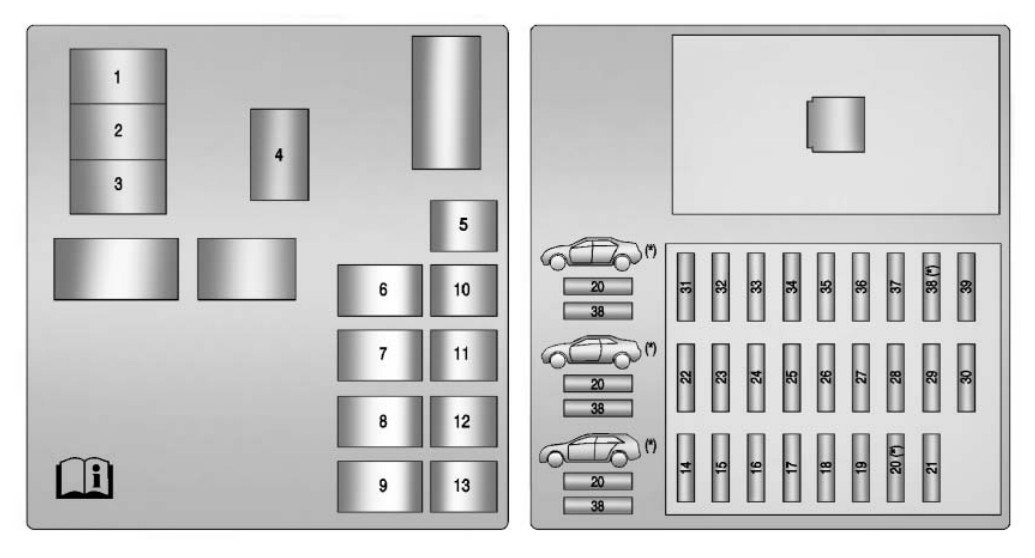 1
2
3
4
5
6
10
7
11
8
12
9
13

(*)
20
38
(*)
20
38
(*)
20
38

31
32
33
34
35
36
37
38 (*)
39
22
23
24
25
26
27
28
29
30
14
15
16
17
18
19
20 (*)
21