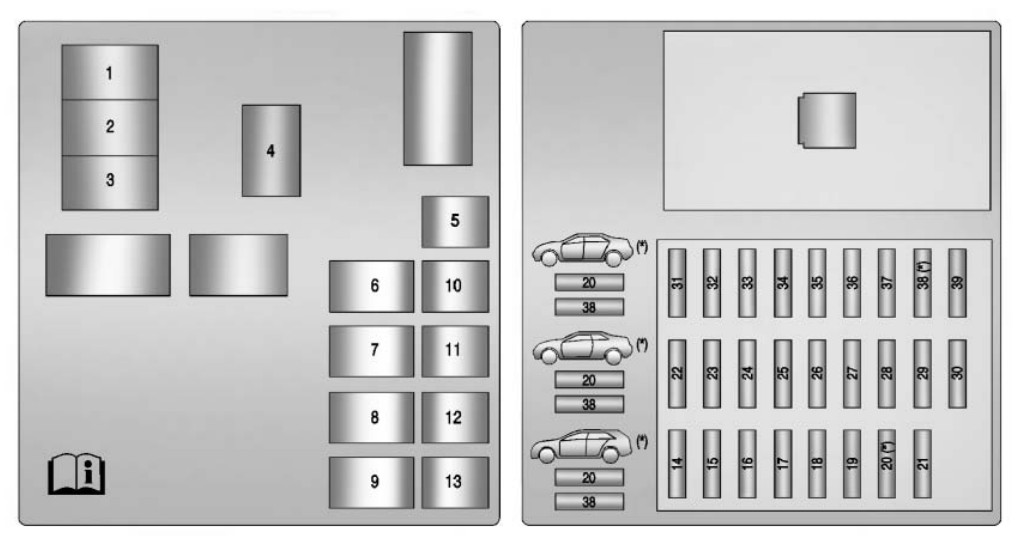 1
2
3
4
5
6
10
7
11
8
12
9
13

(*)
20
38
(*)
20
38
(*)
20
38

31 32 33 34 35 36 37 38 (*) 39
22 23 24 25 26 27 28 29 30
14 15 16 17 18 19 20 (*) 21