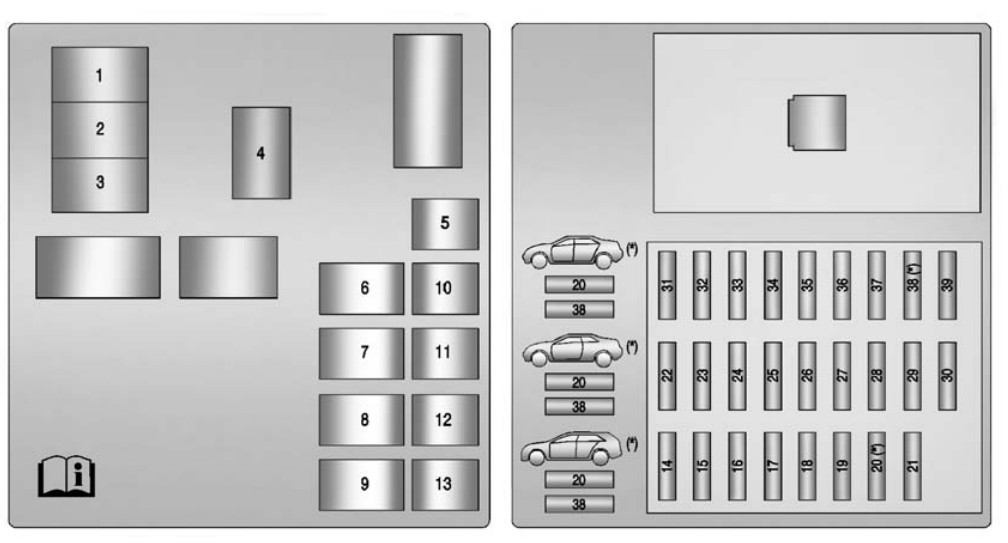 1
2
3
4
5
6
10
7
11
8
12
9
13

(*)
20
38
(*)
20
38
(*)
20
38

31 32 33 34 35 36 37 38 (*) 39
22 23 24 25 26 27 28 29 30
14 15 16 17 18 19 20 (*) 21